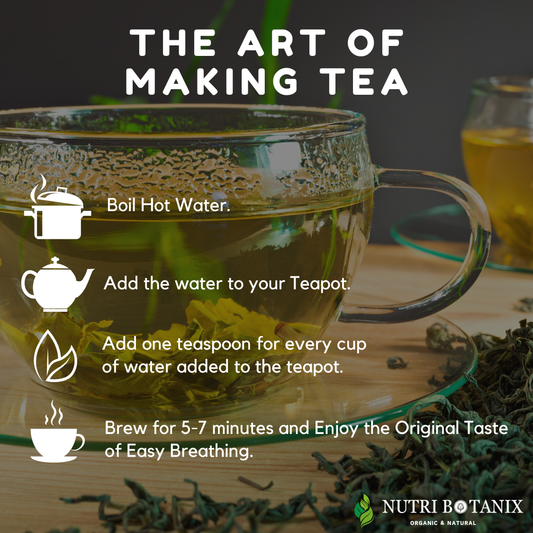 THE ART OF MAKING TEA

Boil Hot Water.

Add the water to your Teapot.

Add one teaspoon for every cup of water added to the teapot.

Brew for 5-7 minutes and Enjoy the Original Taste of Easy Breathing.

NUTRI BOTANIX
ORGANIC & NATURAL