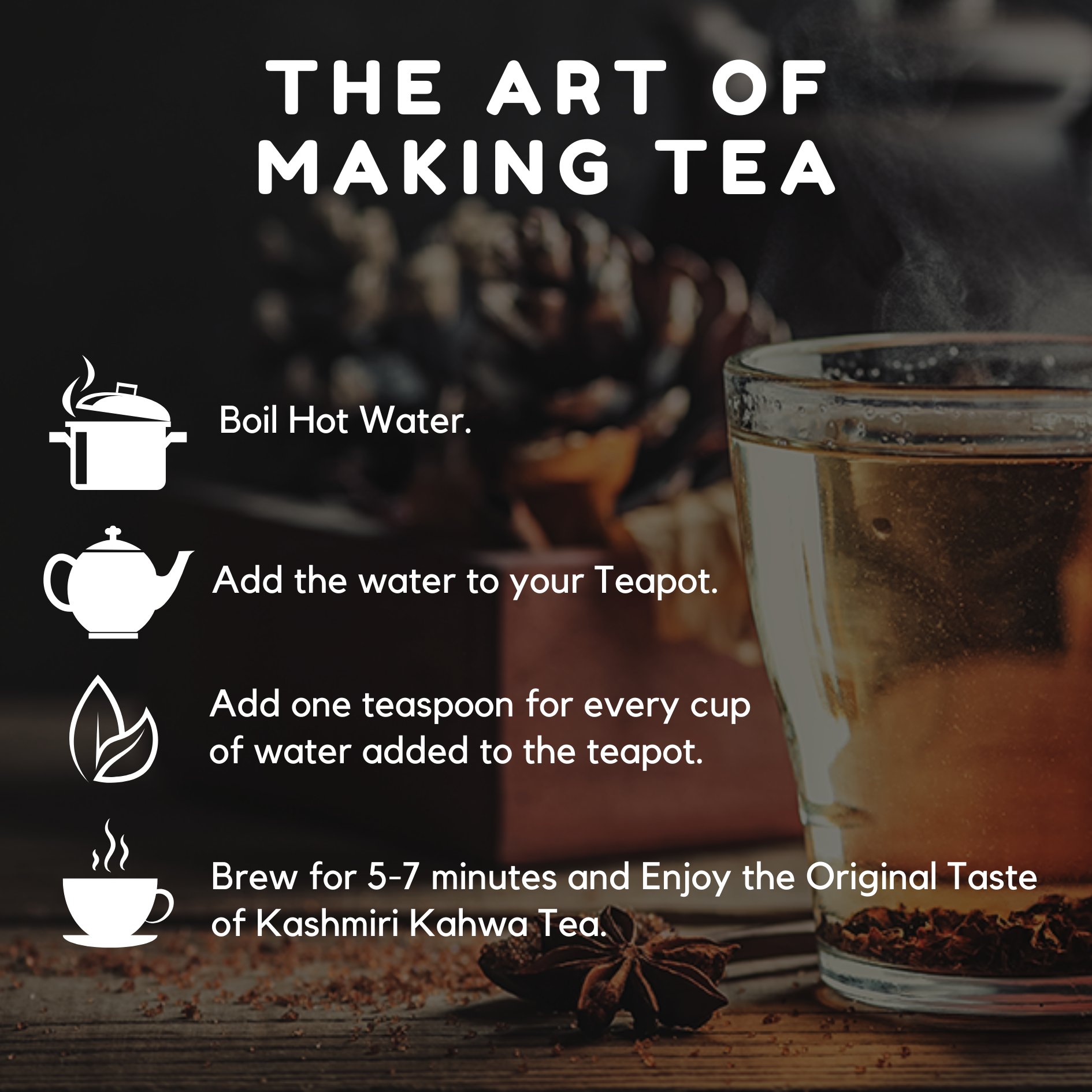 THE ART OF MAKING TEA

Boil Hot Water.

Add the water to your Teapot.

Add one teaspoon for every cup of water added to the teapot.

Brew for 5-7 minutes and Enjoy the Original Taste of Kashmiri Kahwa Tea.