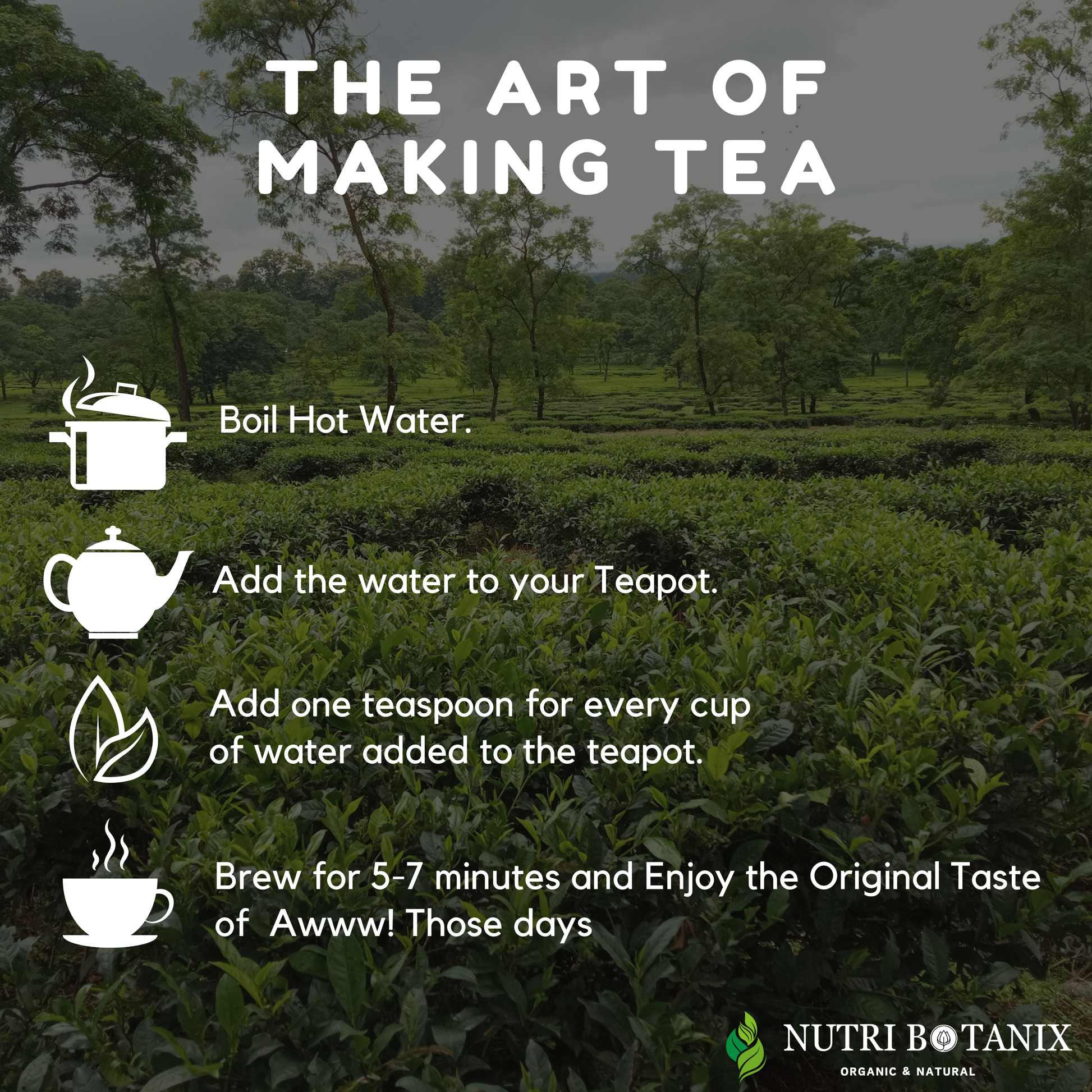 THE ART OF MAKING TEA

Boil Hot Water.

Add the water to your Teapot.

Add one teaspoon for every cup of water added to the teapot.

Brew for 5-7 minutes and Enjoy the Original Taste of  Awww! Those days

NUTRI BOTANIX
ORGANIC & NATURAL