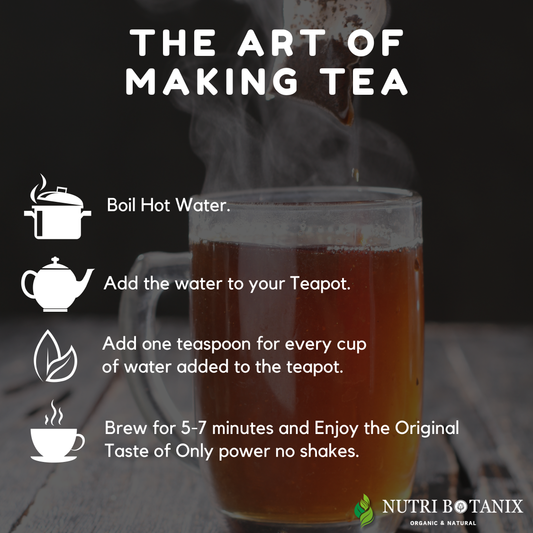 THE ART OF MAKING TEA

Boil Hot Water.

Add the water to your Teapot.

Add one teaspoon for every cup of water added to the teapot.

Brew for 5-7 minutes and Enjoy the Original Taste of Only power no shakes.

NUTRI BOTANIX
ORGANIC & NATURAL