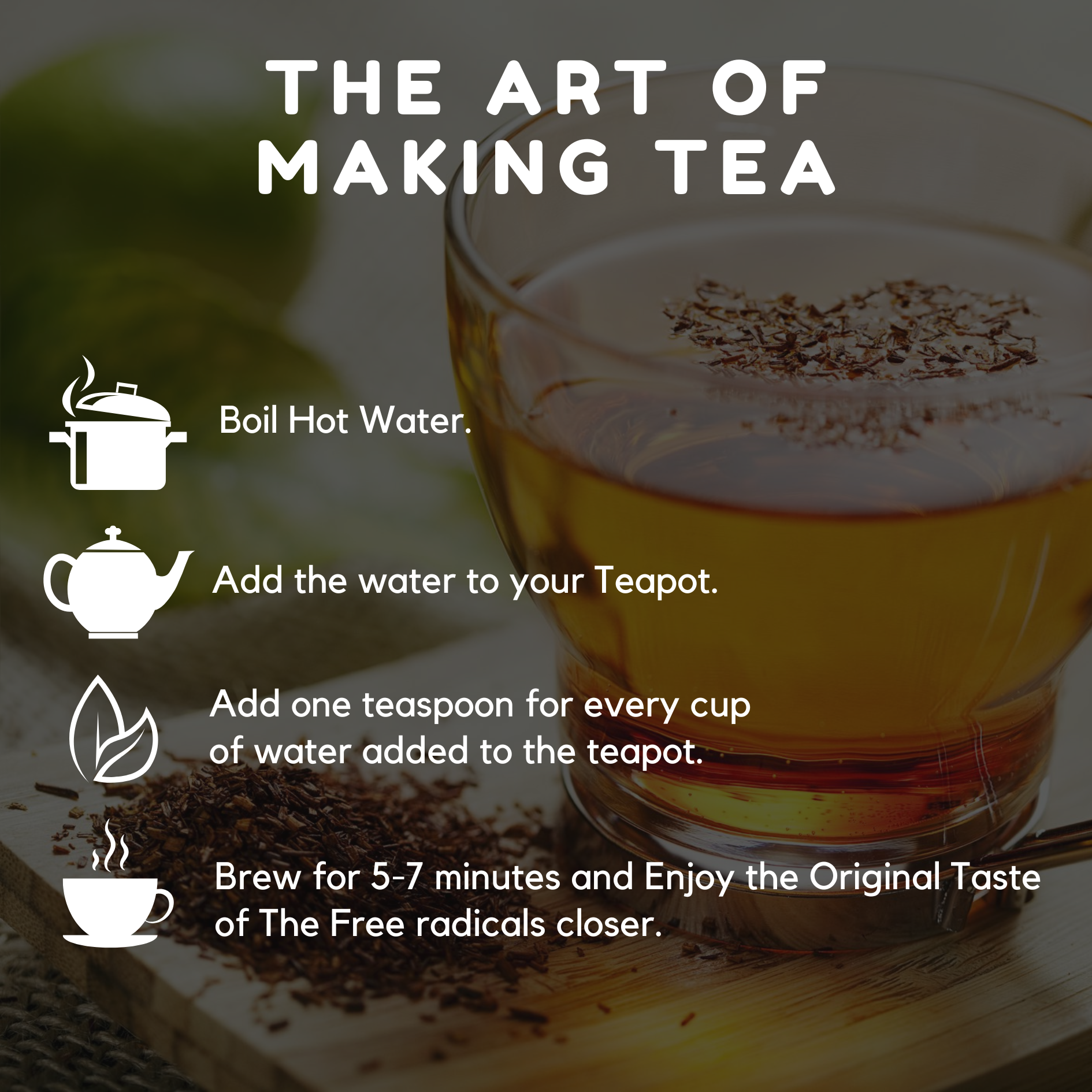 THE ART OF MAKING TEA

Boil Hot Water.

Add the water to your Teapot.

Add one teaspoon for every cup of water added to the teapot.

Brew for 5-7 minutes and Enjoy the Original Taste of The Free radicals closer.