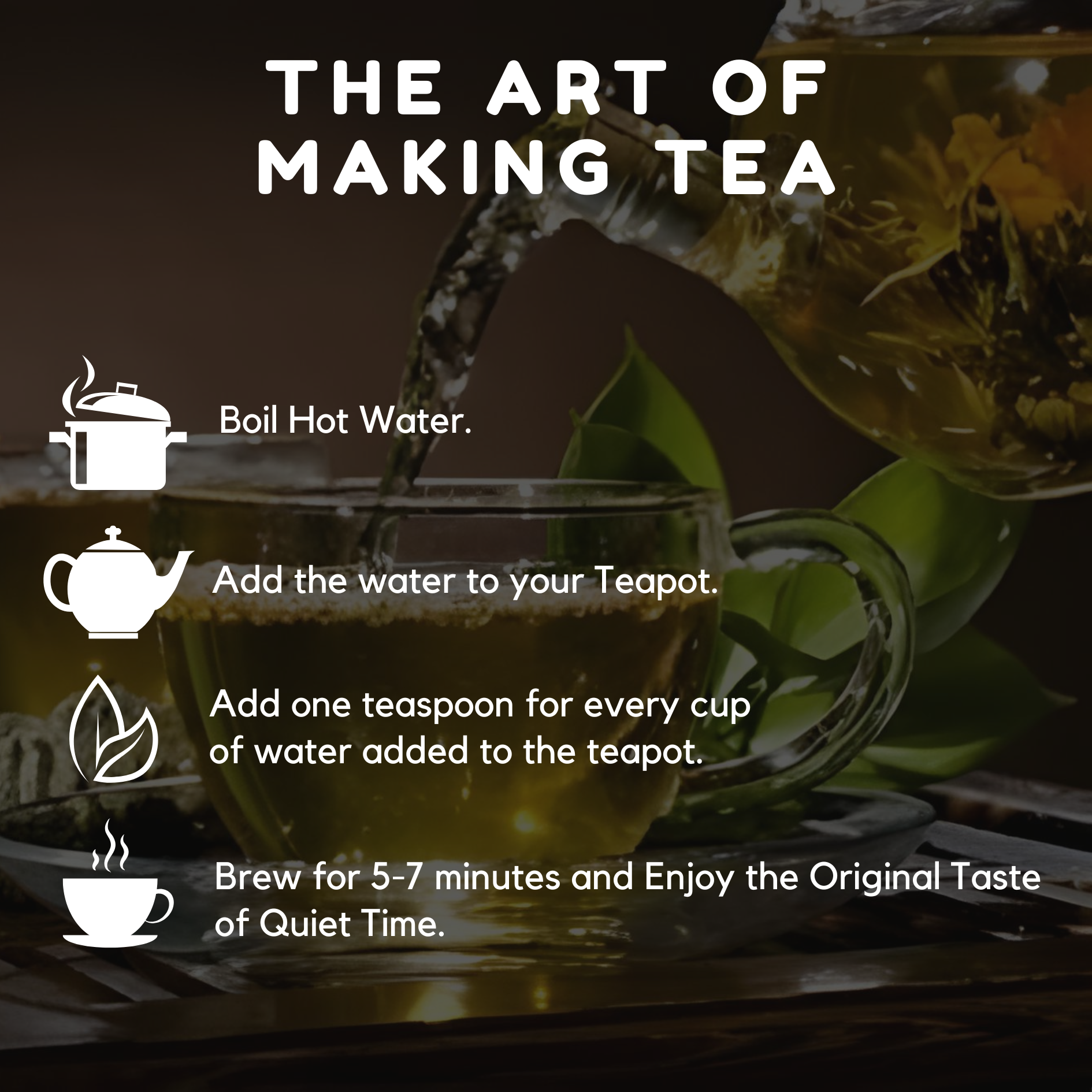 THE ART OF MAKING TEA

Boil Hot Water.

Add the water to your Teapot.

Add one teaspoon for every cup of water added to the teapot.

Brew for 5-7 minutes and Enjoy the Original Taste of Quiet Time.