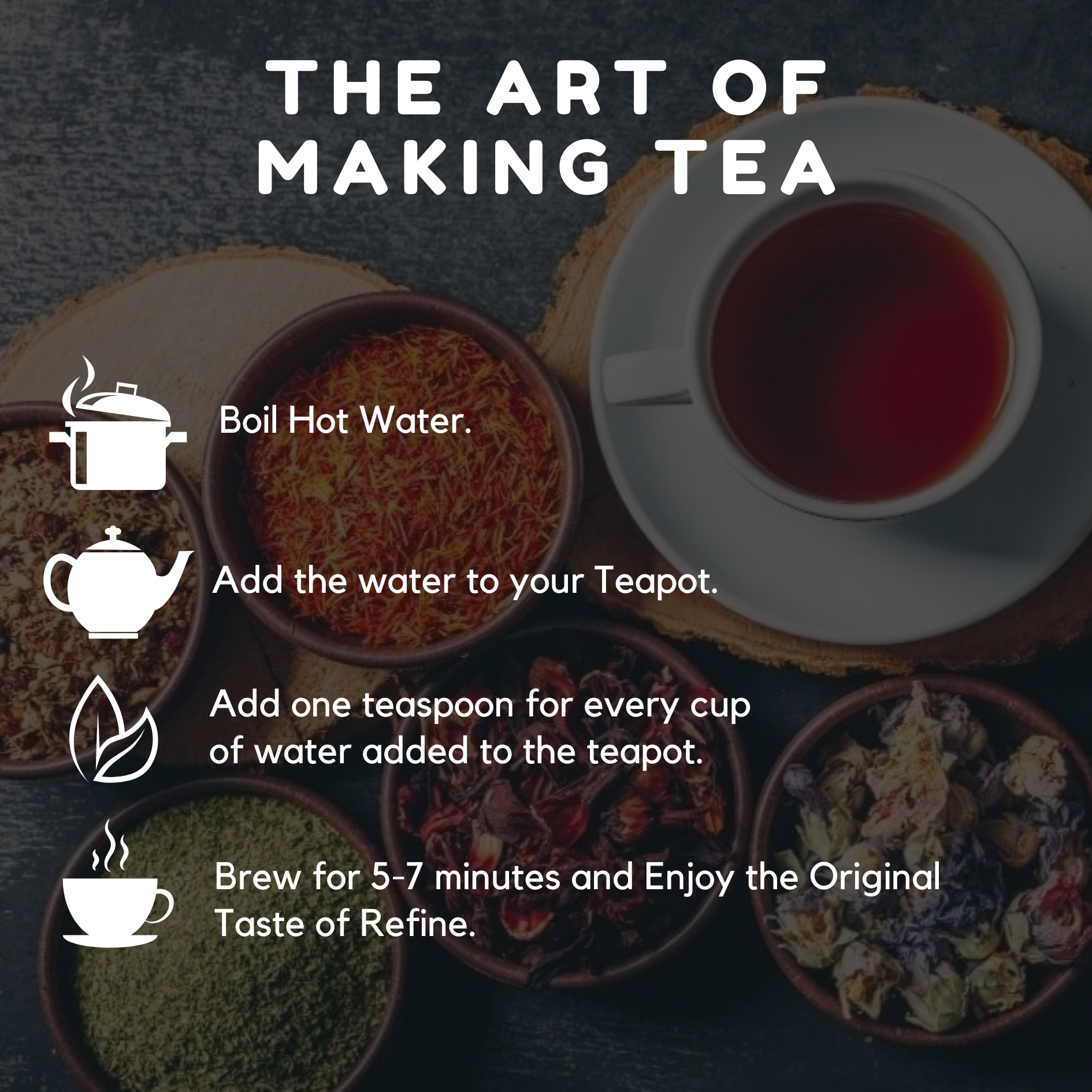 THE ART OF MAKING TEA

Boil Hot Water.

Add the water to your Teapot.

Add one teaspoon for every cup of water added to the teapot.

Brew for 5-7 minutes and Enjoy the Original Taste of Refine.