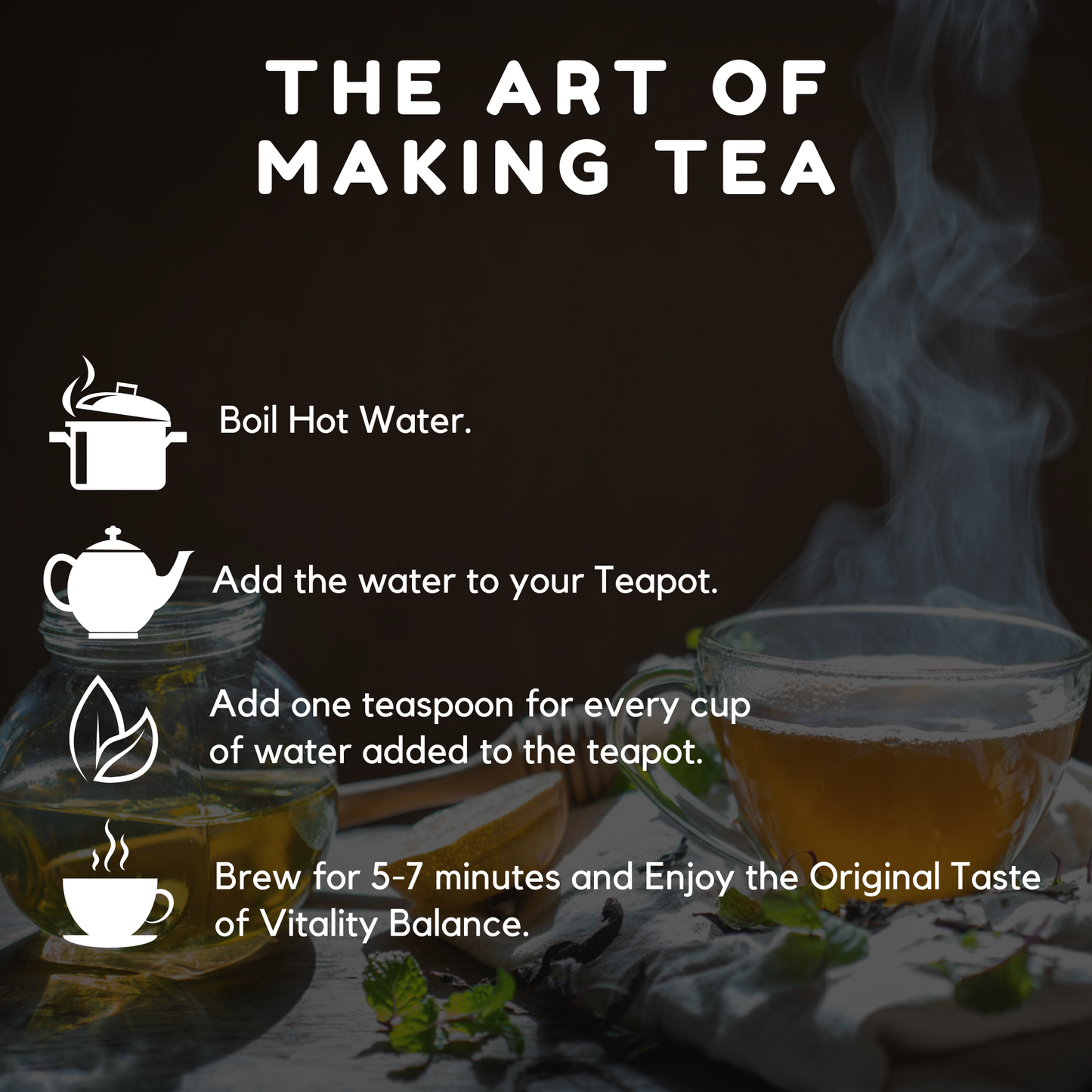 THE ART OF MAKING TEA

Boil Hot Water.

Add the water to your Teapot.

Add one teaspoon for every cup of water added to the teapot.

Brew for 5-7 minutes and Enjoy the Original Taste of Vitality Balance.