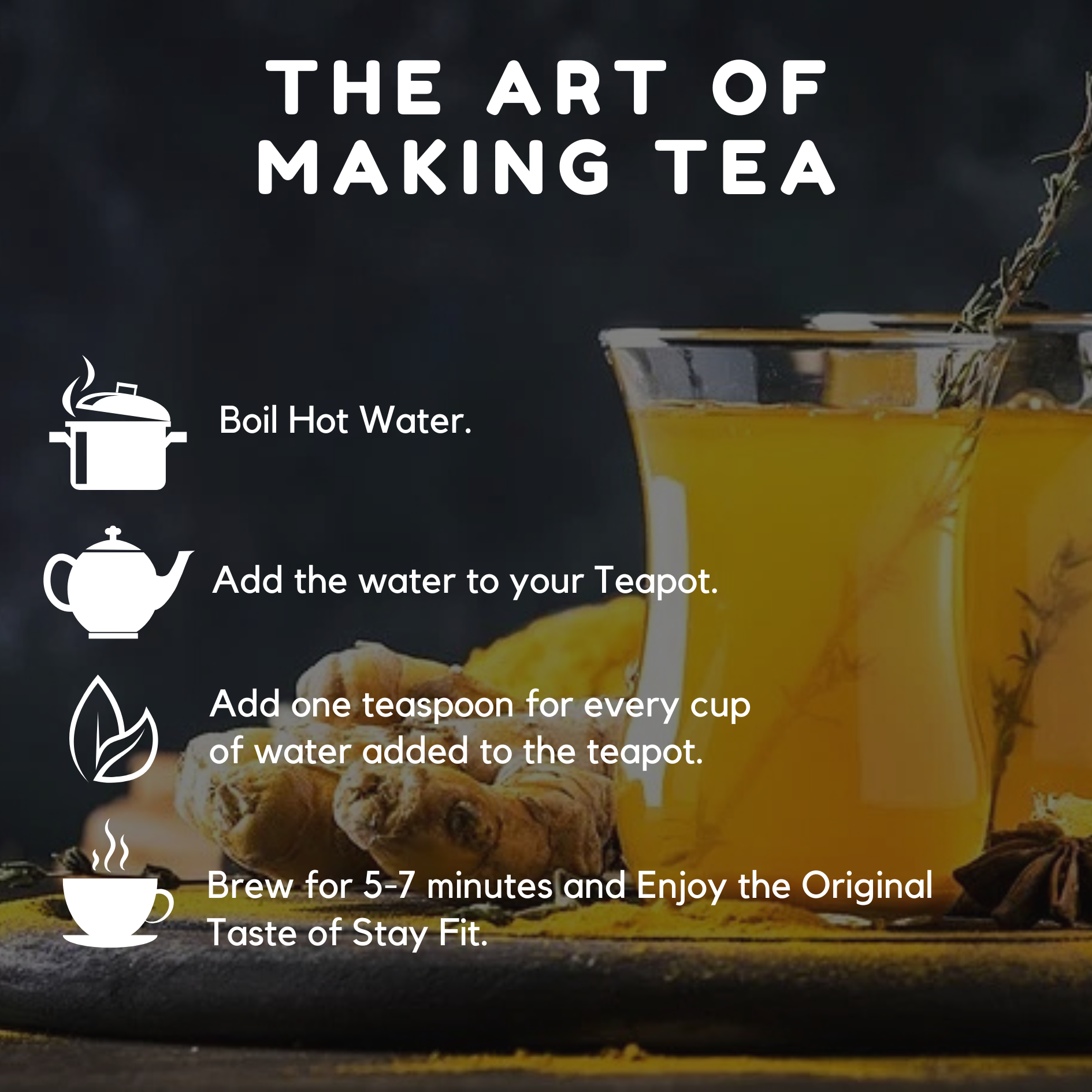 THE ART OF MAKING TEA

Boil Hot Water.

Add the water to your Teapot.

Add one teaspoon for every cup of water added to the teapot.

Brew for 5-7 minutes and Enjoy the Original Taste of Stay Fit.