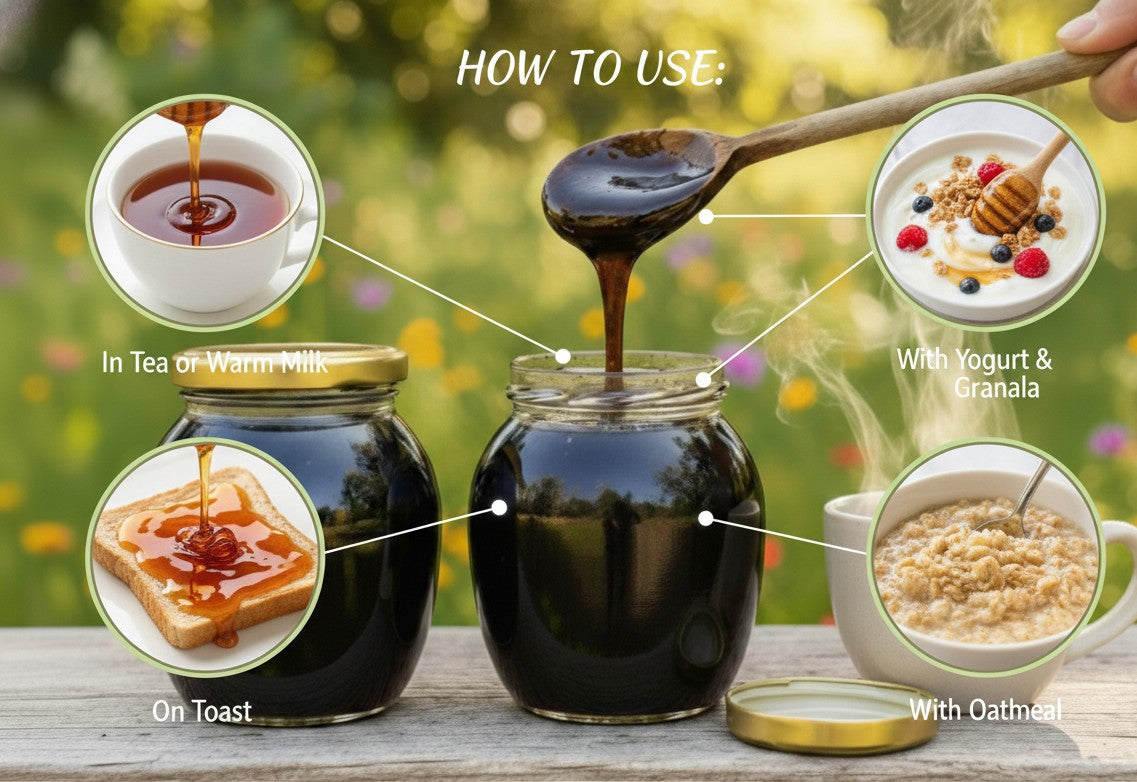 HOW TO USE:

In Tea or Warm Milk

With Yogurt & Granala

On Toast

With Oatmeal