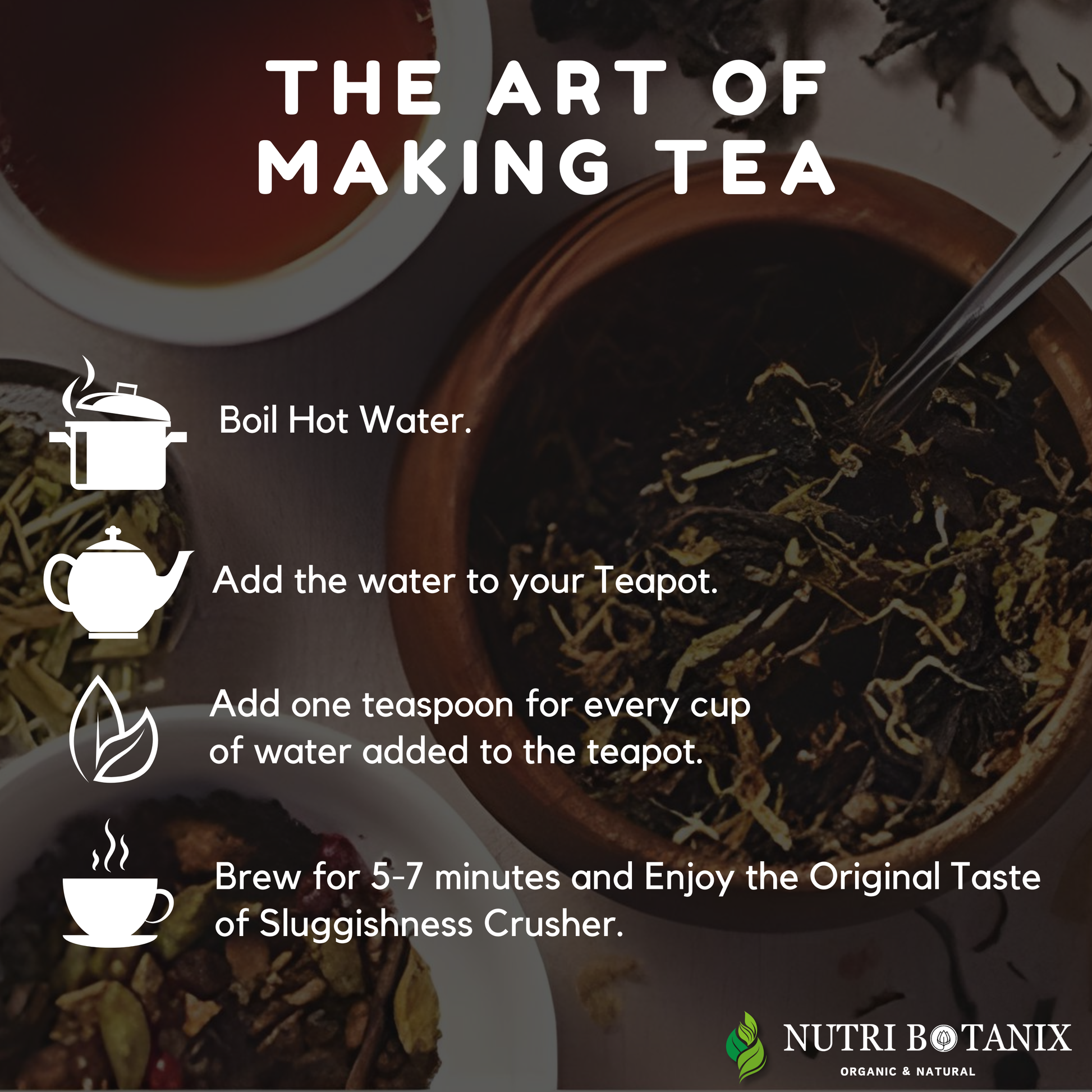 THE ART OF MAKING TEA

Boil Hot Water.

Add the water to your Teapot.

Add one teaspoon for every cup of water added to the teapot.

Brew for 5-7 minutes and Enjoy the Original Taste of Sluggishness Crusher.

NUTRI BOTANIX
ORGANIC & NATURAL