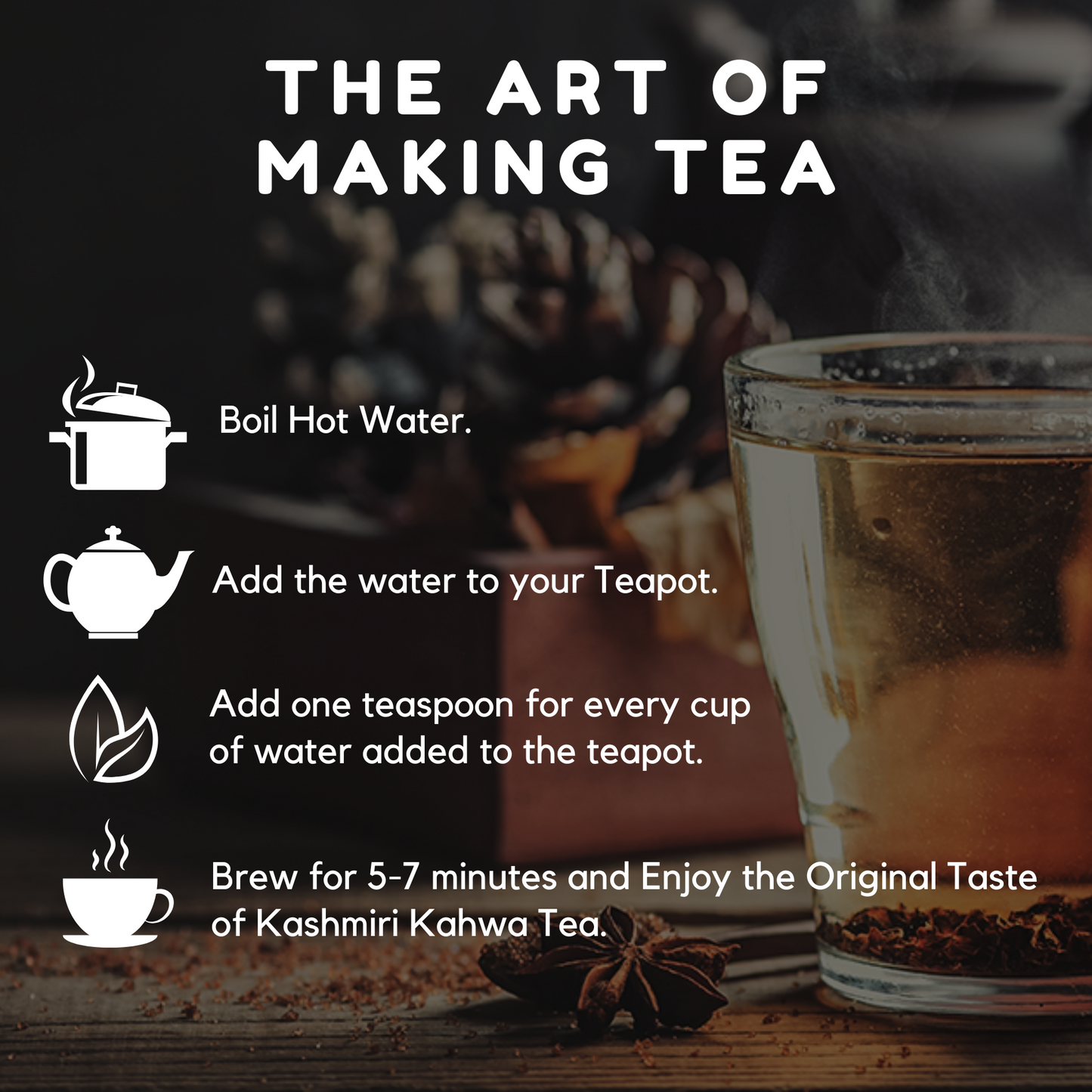 THE ART OF MAKING TEA

Boil Hot Water.

Add the water to your Teapot.

Add one teaspoon for every cup of water added to the teapot.

Brew for 5-7 minutes and Enjoy the Original Taste of Kashmiri Kahwa Tea.