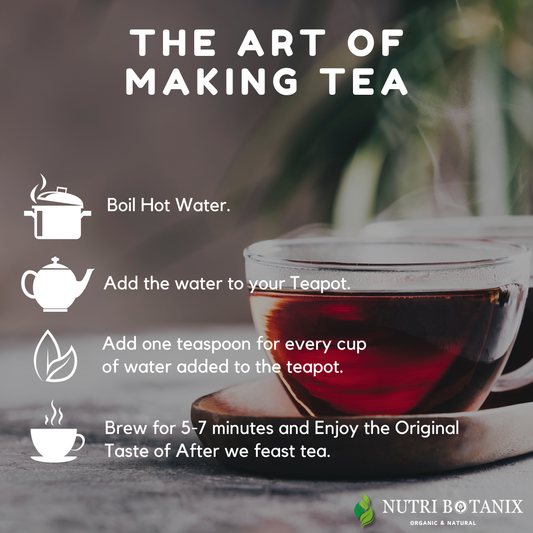 THE ART OF MAKING TEA

Boil Hot Water.

Add the water to your Teapot.

Add one teaspoon for every cup of water added to the teapot.

Brew for 5-7 minutes and Enjoy the Original Taste of After we feast tea.

NUTRI BOTANIX
ORGANIC & NATURAL