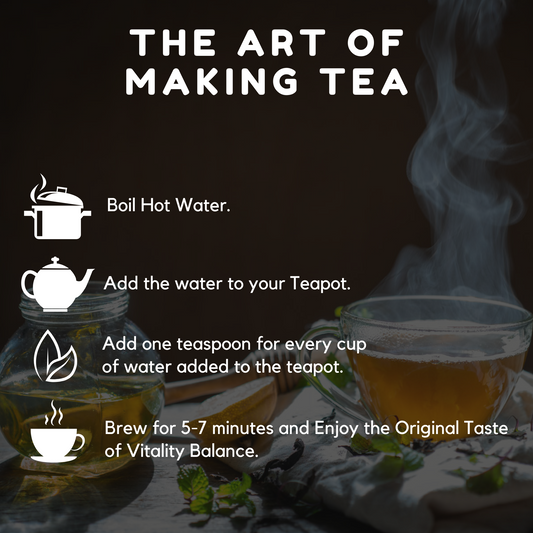 THE ART OF MAKING TEA

Boil Hot Water.

Add the water to your Teapot.

Add one teaspoon for every cup of water added to the teapot.

Brew for 5-7 minutes and Enjoy the Original Taste of Vitality Balance.