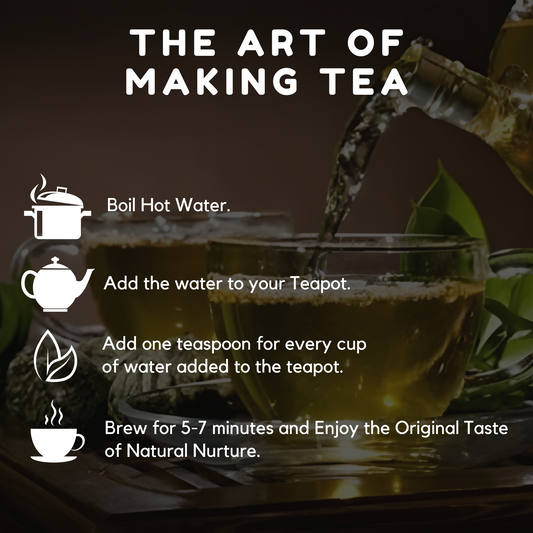 THE ART OF MAKING TEA

Boil Hot Water.

Add the water to your Teapot.

Add one teaspoon for every cup of water added to the teapot.

Brew for 5-7 minutes and Enjoy the Original Taste of Natural Nurture.