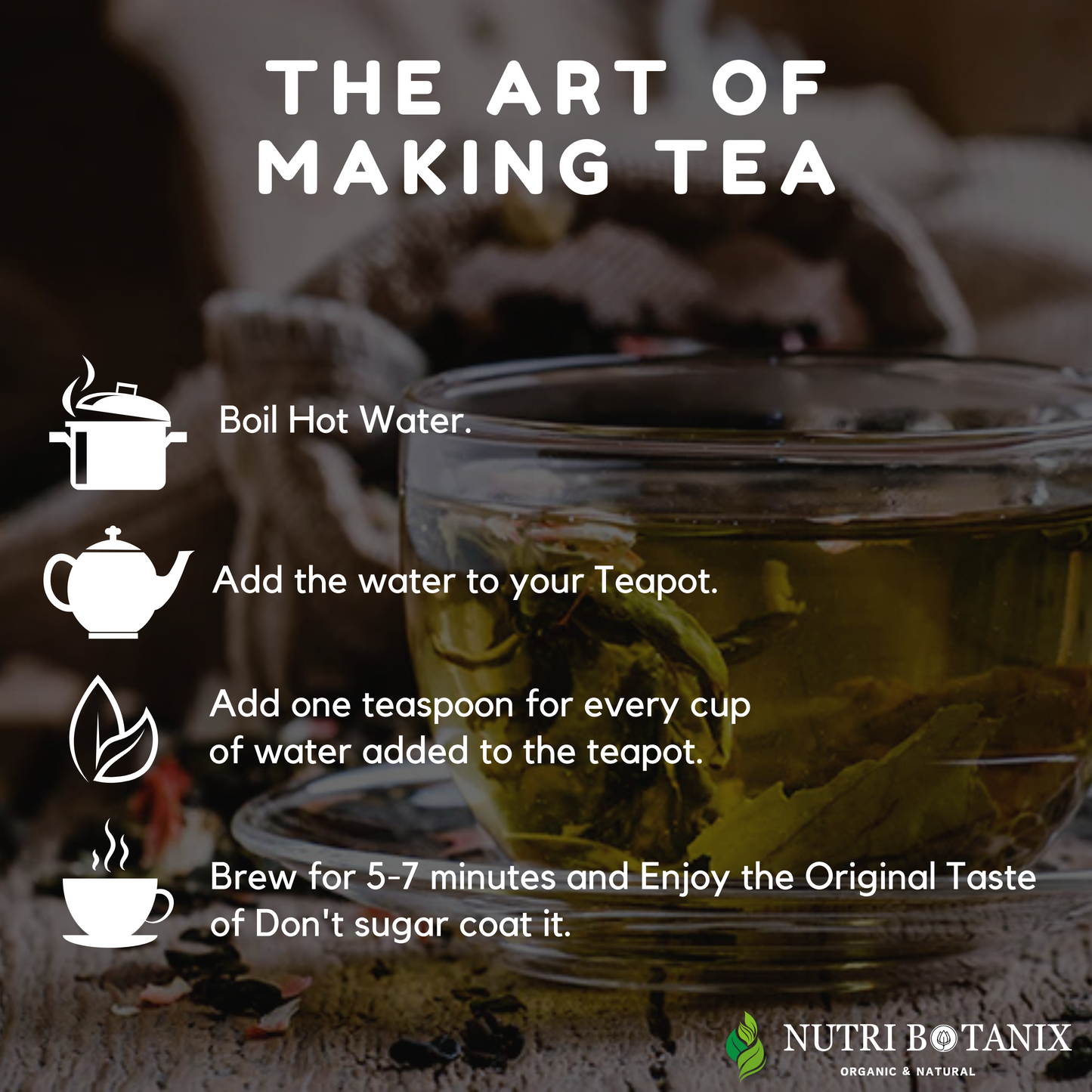 THE ART OF MAKING TEA

Boil Hot Water.

Add the water to your Teapot.

Add one teaspoon for every cup of water added to the teapot.

Brew for 5-7 minutes and Enjoy the Original Taste of Don't sugar coat it.

NUTRI BOTANIX
ORGANIC & NATURAL