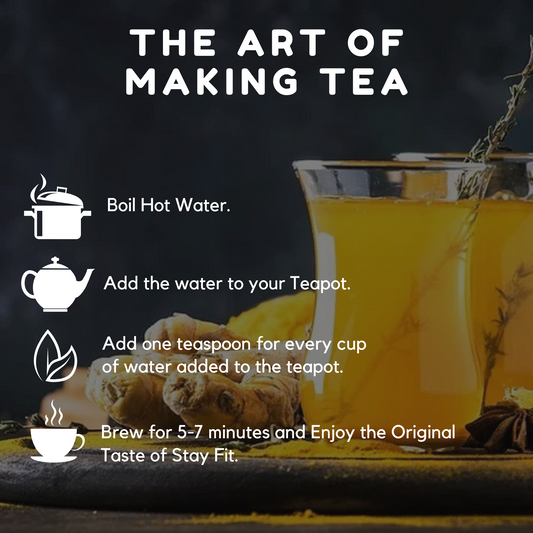 THE ART OF MAKING TEA

Boil Hot Water.

Add the water to your Teapot.

Add one teaspoon for every cup of water added to the teapot.

Brew for 5-7 minutes and Enjoy the Original Taste of Stay Fit.