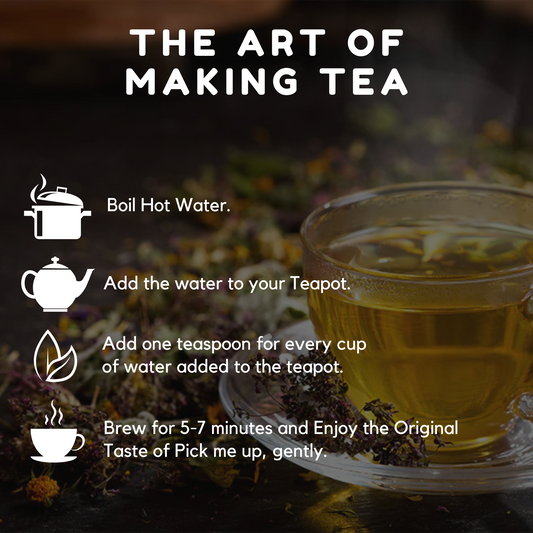 THE ART OF MAKING TEA

Boil Hot Water.

Add the water to your Teapot.

Add one teaspoon for every cup of water added to the teapot.

Brew for 5-7 minutes and Enjoy the Original Taste of Pick me up, gently.